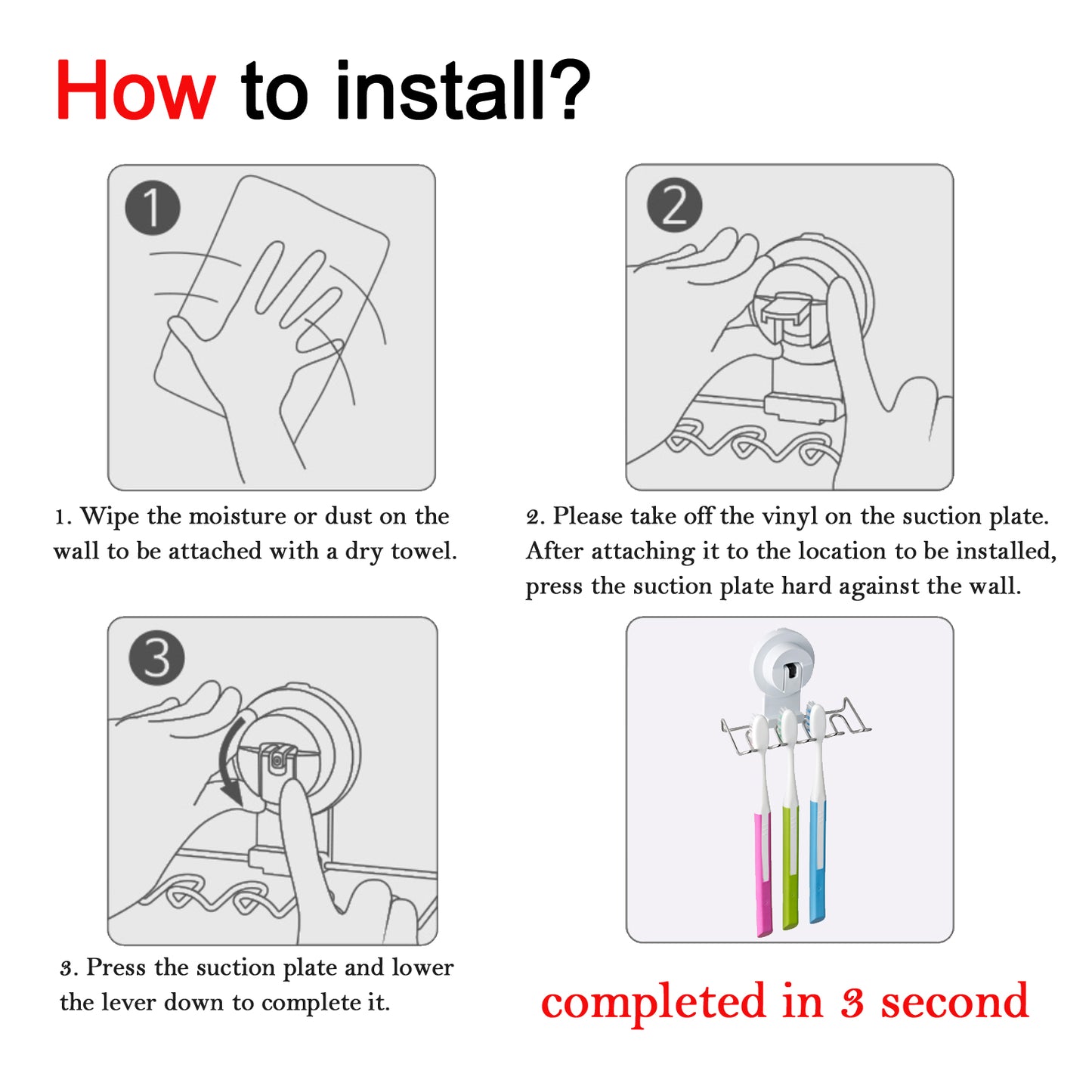 How to install?

1

1. Wipe the moisture or dust on the wall to be attached with a dry towel.

2

2. Please take off the vinyl on the suction plate. After attaching it to the location to be installed, press the suction plate hard against the wall.

3

3. Press the suction plate and lower the lever down to complete it.

completed in 3 second